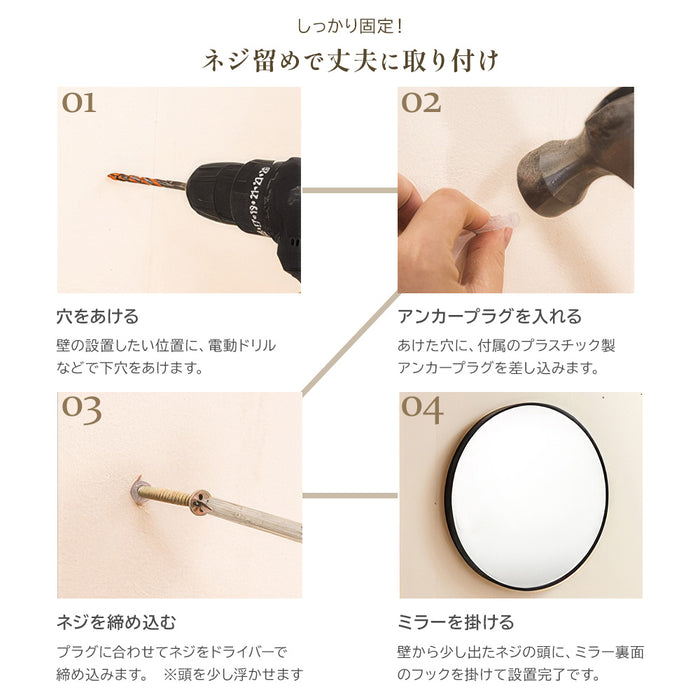 しっかり固定!

ネジ留めで丈夫に取り付け

01

穴をあける

壁の設置したい位置に、電動ドリルなどで下穴をあけます。

02

アンカープラグを入れる

あけた穴に、付属のプラスチック製アンカープラグを差し込みます。

03

ネジを締め込む

プラグに合わせてネジをドライバーで締め込みます。 ※頭を少し浮かせます

04

ミラーを掛ける

壁から少し出たネジの頭に、ミラー裏面のフックを掛けて設置完了です。