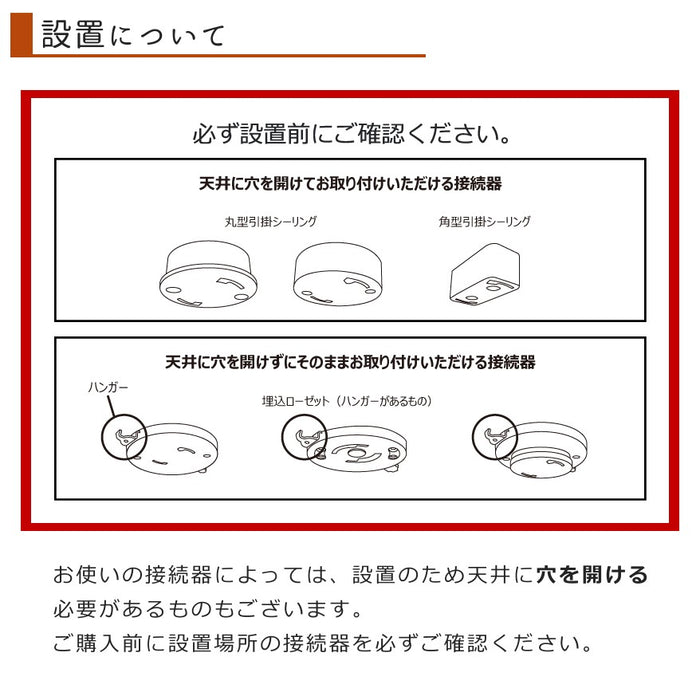 設置について

必ず設置前にご確認ください。

天井に穴を開けてお取り付けいただける接続器

丸型引掛シーリング

角型引掛シーリング

天井に穴を開けずにそのままお取り付けいただける接続器

ハンガー

埋込ローゼット（ハンガーがあるもの）

お使いの接続器によっては、設置のため天井に穴を開ける必要があるものもございます。
ご購入前に設置場所の接続器を必ずご確認ください。